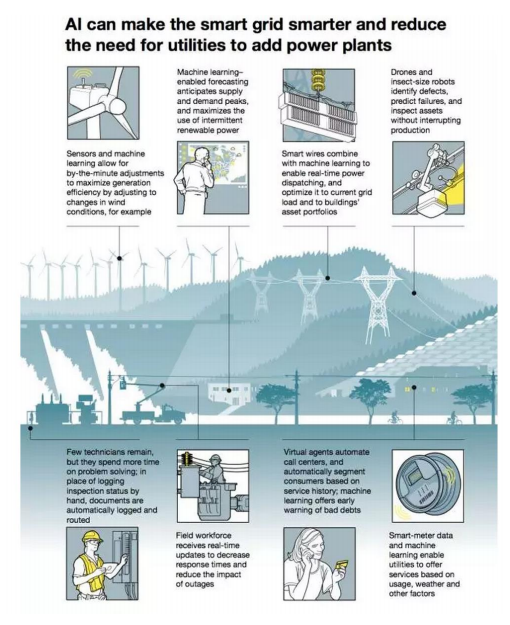 AI can make the smart grid smarter and reduce the need for utilities to add power plants

Sensors and machine learning allow for by-the-minute adjustments to maximize generation efficiency by adjusting to changes in wind conditions, for example

Machine learning–enabled forecasting anticipates supply and demand peaks, and maximizes the use of intermittent renewable power

Smart wires combine with machine learning to enable real-time power dispatching, and optimize it to current grid load and to buildings' asset portfolios

Drones and insect-size robots identify defects, predict failures, and inspect assets without interrupting production

Few technicians remain, but they spend more time on problem solving; in place of logging inspection status by hand, documents are automatically logged and routed

Field workforce receives real-time updates to decrease response times and reduce the impact of outages

Virtual agents automate call centers, and automatically segment consumers based on service history; machine learning offers early warning of bad debts

Smart-meter data and machine learning enable utilities to offer services based on usage, weather and other factors